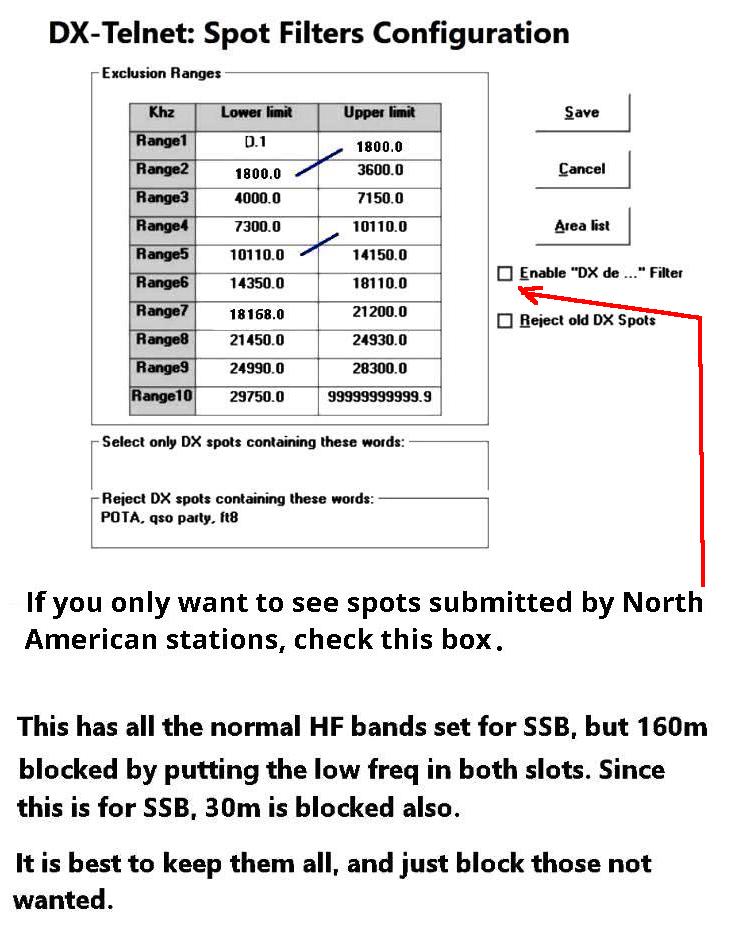 DX-Telnet: Spot Filters Configuration

Exclusion Ranges

| Khz | Lower limit | Upper limit |
|---|---|---|
| Range1 | 0.1 | 1800.0 |
| Range2 | 1800.0 | 3600.0 |
| Range3 | 4000.0 | 7150.0 |
| Range4 | 7300.0 | 10110.0 |
| Range5 | 10110.0 | 14150.0 |
| Range6 | 14350.0 | 18110.0 |
| Range7 | 18168.0 | 21200.0 |
| Range8 | 21450.0 | 24930.0 |
| Range9 | 24990.0 | 28300.0 |
| Range10 | 29750.0 | 99999999999.9 |

Save

Cancel

Area list

Enable "DX de ..." Filter

Reject old DX Spots

Select only DX spots containing these words:

Reject DX spots containing these words:
POTA, qso party, ft8

If you only want to see spots submitted by North American stations, check this box.

This has all the normal HF bands set for SSB, but 160m blocked by putting the low freq in both slots. Since this is for SSB, 30m is blocked also.

It is best to keep them all, and just block those not wanted.